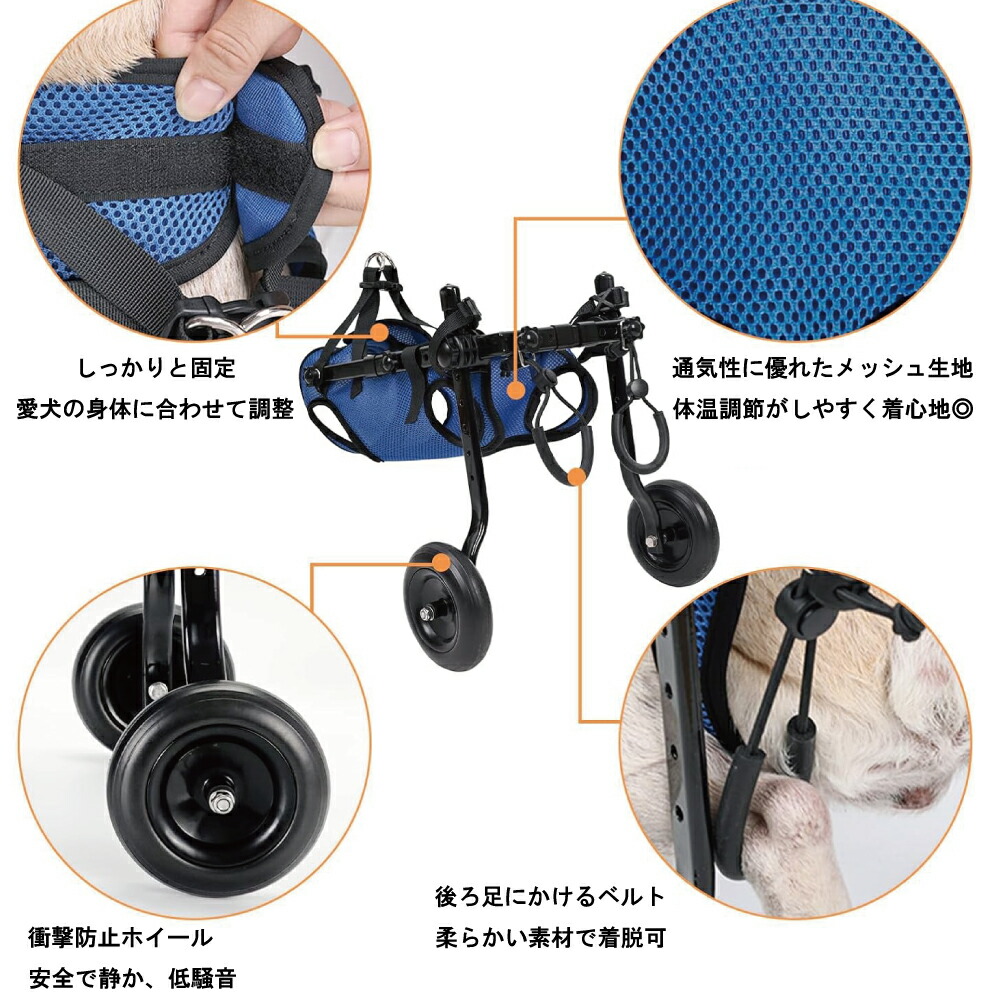 しっかりと固定
愛犬の身体に合わせて調整

通気性に優れたメッシュ生地
体温調節がしやすく着心地◎

衝撃防止ホイール
安全で静か、低騒音

後ろ足にかけるベルト
柔らかい素材で着脱可