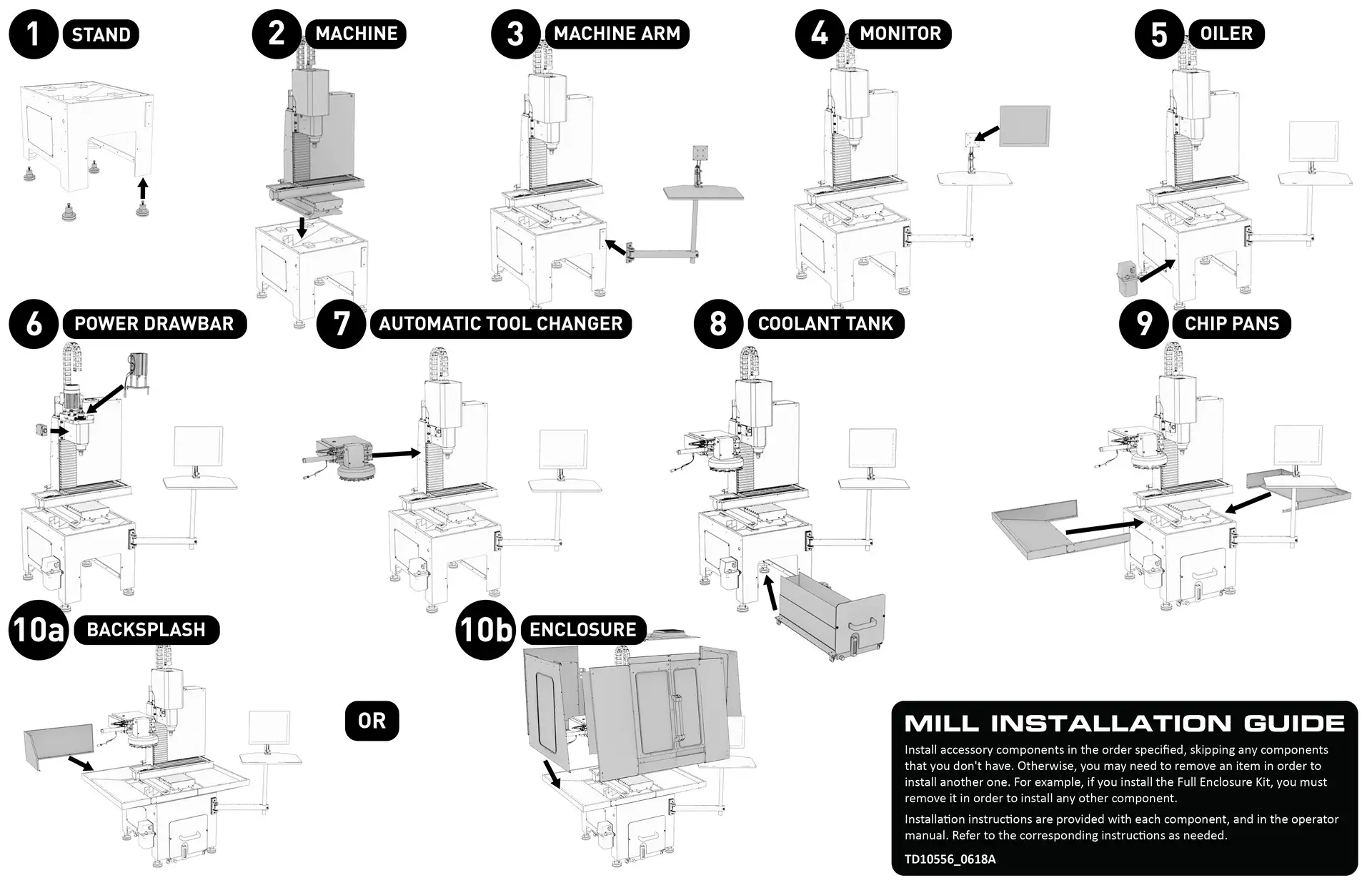 1 STAND

2 MACHINE

3 MACHINE ARM

4 MONITOR

5 OILER

6 POWER DRAWBAR

7 AUTOMATIC TOOL CHANGER

8 COOLANT TANK

9 CHIP PANS

10a BACKSPLASH

OR

10b ENCLOSURE

MILL INSTALLATION GUIDE

Install accessory components in the order specified, skipping any components that you don't have. Otherwise, you may need to remove an item in order to install another one. For example, if you install the Full Enclosure Kit, you must remove it in order to install any other component.

Installation instructions are provided with each component, and in the operator manual. Refer to the corresponding instructions as needed.

TD10556_0618A