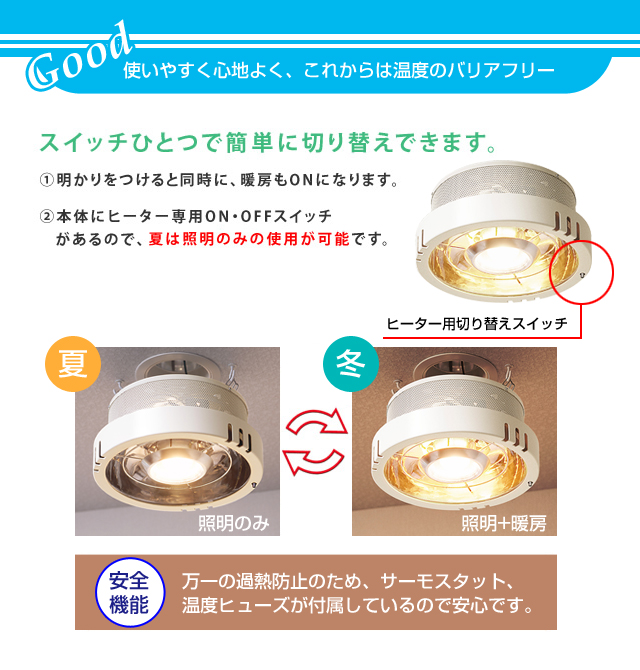 Good 使いやすく心地よく、これからは温度のバリアフリー

スイッチひとつで簡単に切り替えできます。

①明かりをつけると同時に、暖房もONになります。

②本体にヒーター専用ON・OFFスイッチがあるので、夏は照明のみの使用が可能です。

ヒーター用切り替えスイッチ

夏

照明のみ

冬

照明+暖房

安全機能

万一の過熱防止のため、サーモスタット、温度ヒューズが付属しているので安心です。